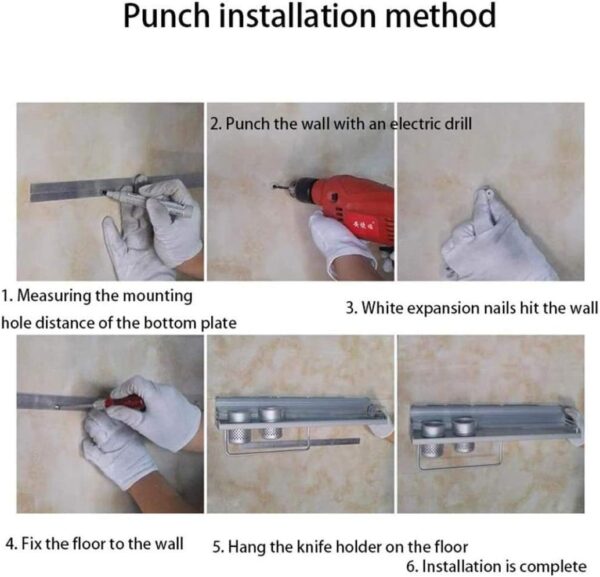 Punch installation method

2. Punch the wall with an electric drill

1. Measuring the mounting hole distance of the bottom plate

3. White expansion nails hit the wall

4. Fix the floor to the wall

5. Hang the knife holder on the floor

6. Installation is complete