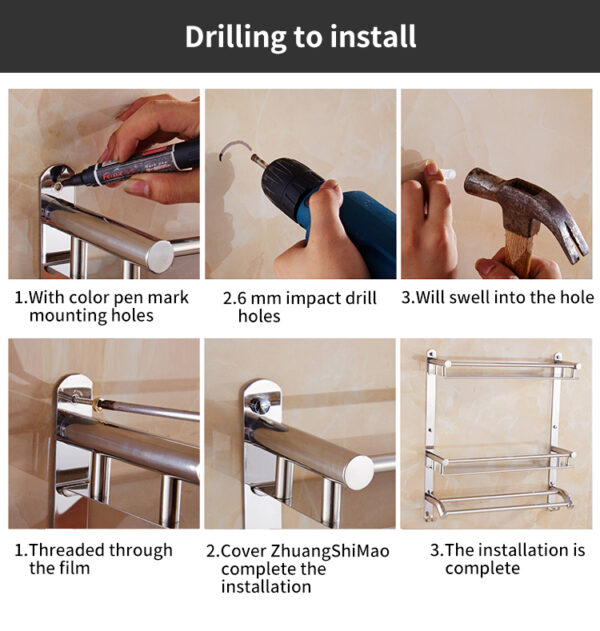 Drilling to install

1.With color pen mark mounting holes

2.6 mm impact drill holes

3.Will swell into the hole

1.Threaded through the film

2.Cover ZhuangShiMao complete the installation

3.The installation is complete