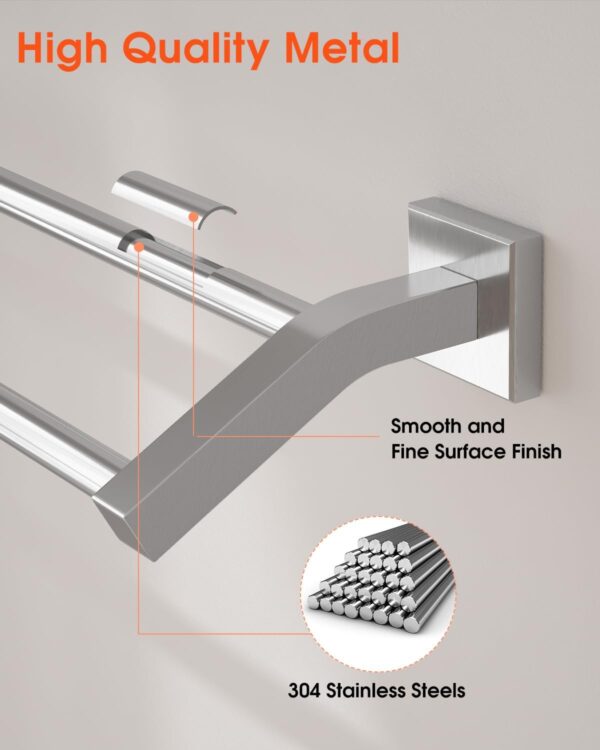 High Quality Metal

Smooth and Fine Surface Finish

304 Stainless Steels