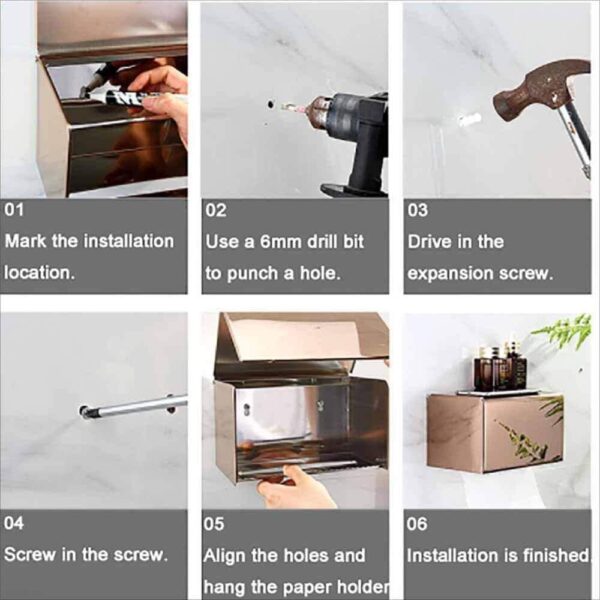 01
Mark the installation location.

02
Use a 6mm drill bit to punch a hole.

03
Drive in the expansion screw.

04
Screw in the screw.

05
Align the holes and hang the paper holder

06
Installation is finished