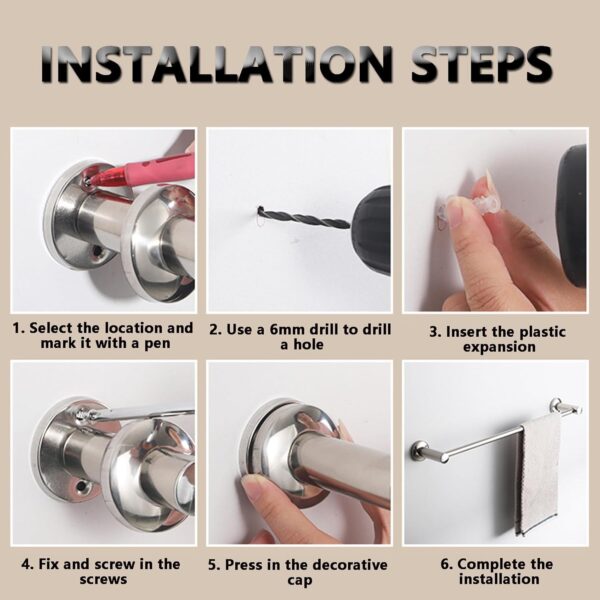 INSTALLATION STEPS

1. Select the location and mark it with a pen

2. Use a 6mm drill to drill a hole

3. Insert the plastic expansion

4. Fix and screw in the screws

5. Press in the decorative cap

6. Complete the installation