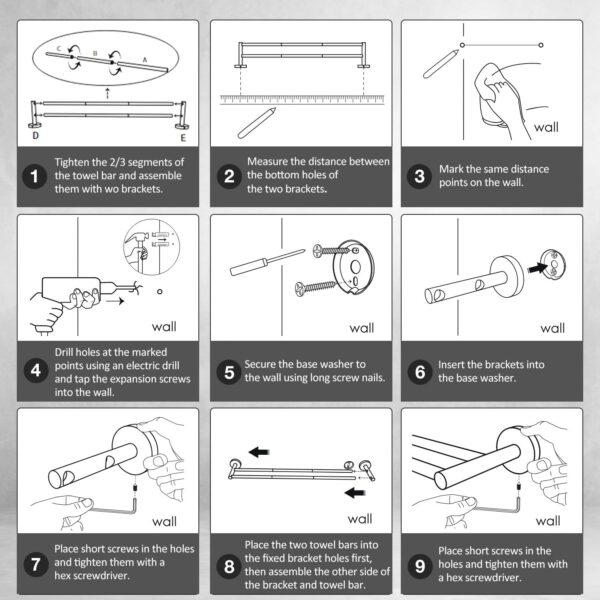 C B A

D E

1 Tighten the 2/3 segments of the towel bar and assemble them with wo brackets.

2 Measure the distance between the bottom holes of the two brackets.

wall

3 Mark the same distance points on the wall.

wall

4 Drill holes at the marked points using an electric drill and tap the expansion screws into the wall.

wall

5 Secure the base washer to the wall using long screw nails.

wall

6 Insert the brackets into the base washer.

wall

7 Place short screws in the holes and tighten them with a hex screwdriver.

wall

8 Place the two towel bars into the fixed bracket holes first, then assemble the other side of the bracket and towel bar.

wall

9 Place short screws in the holes and tighten them with a hex screwdriver.