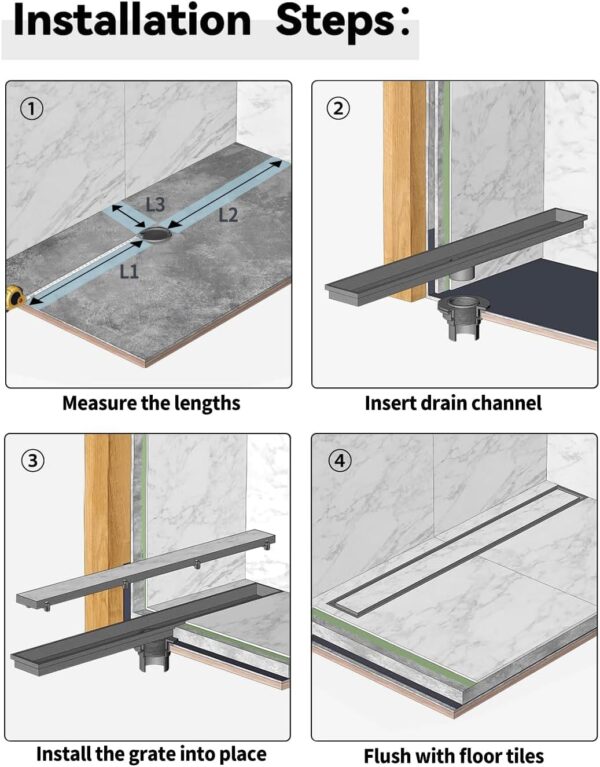 Installation Steps:

①

L3

L2

L1

Measure the lengths

②

Insert drain channel

③

Install the grate into place

④

Flush with floor tiles