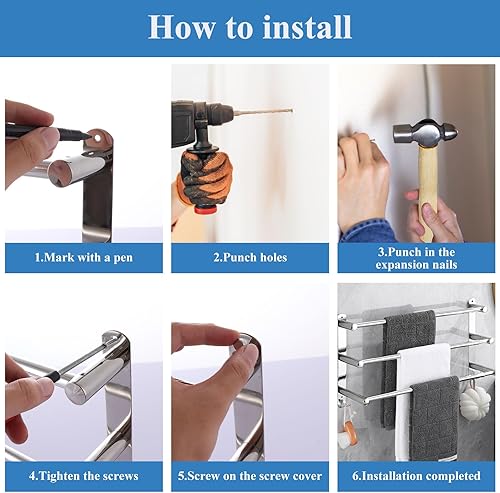 How to install

1.Mark with a pen

2.Punch holes

3.Punch in the expansion nails

4.Tighten the screws

5.Screw on the screw cover

6.Installation completed